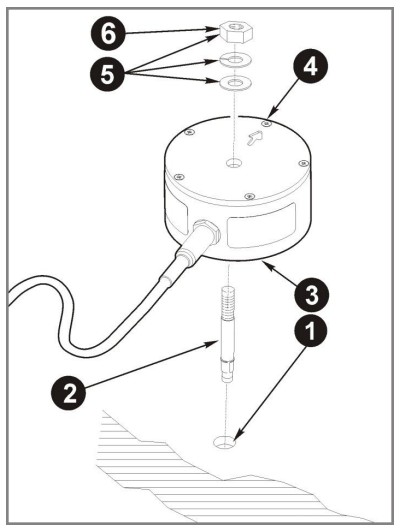 6
5
4
3
1
2